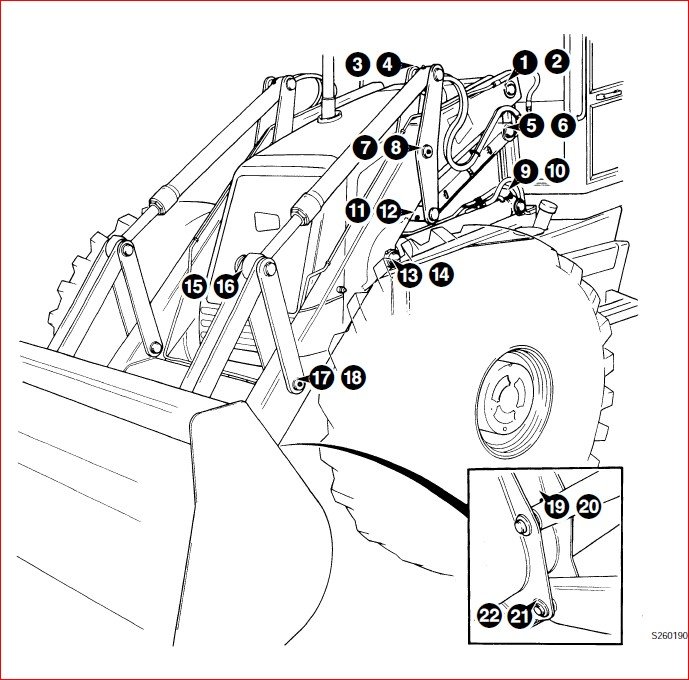 3 4 1 2
5 6
7 8
9 10
11 12
13 14
15 16
17 18
19 20
22 21
S260190