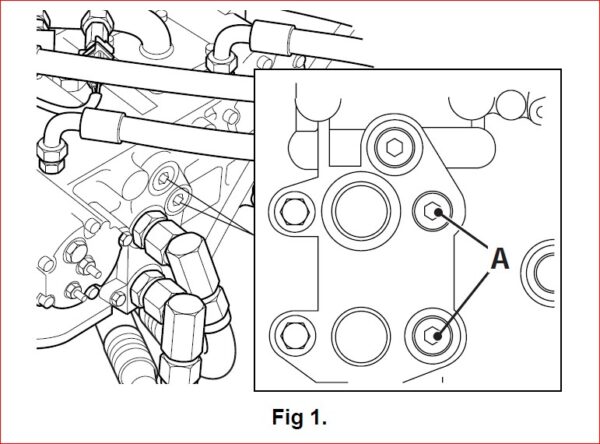 A

Fig 1.