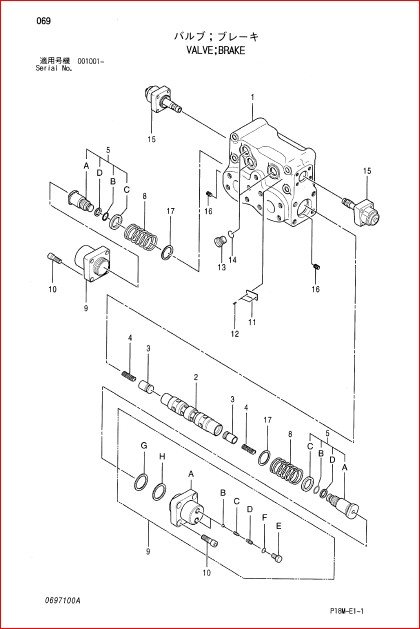 069

バルブ；ブレーキ
VALVE;BRAKE

適用号機 001001-
Serial No.

1
15
5
A
D
B
C
8
17
16
15
13
14
10
9
16
11
12
4
3
2
3
4
17
8
5
C
B
D
A
G
H
A
B
C
D
F
E
9
10

0697100A

P18M-E1-1