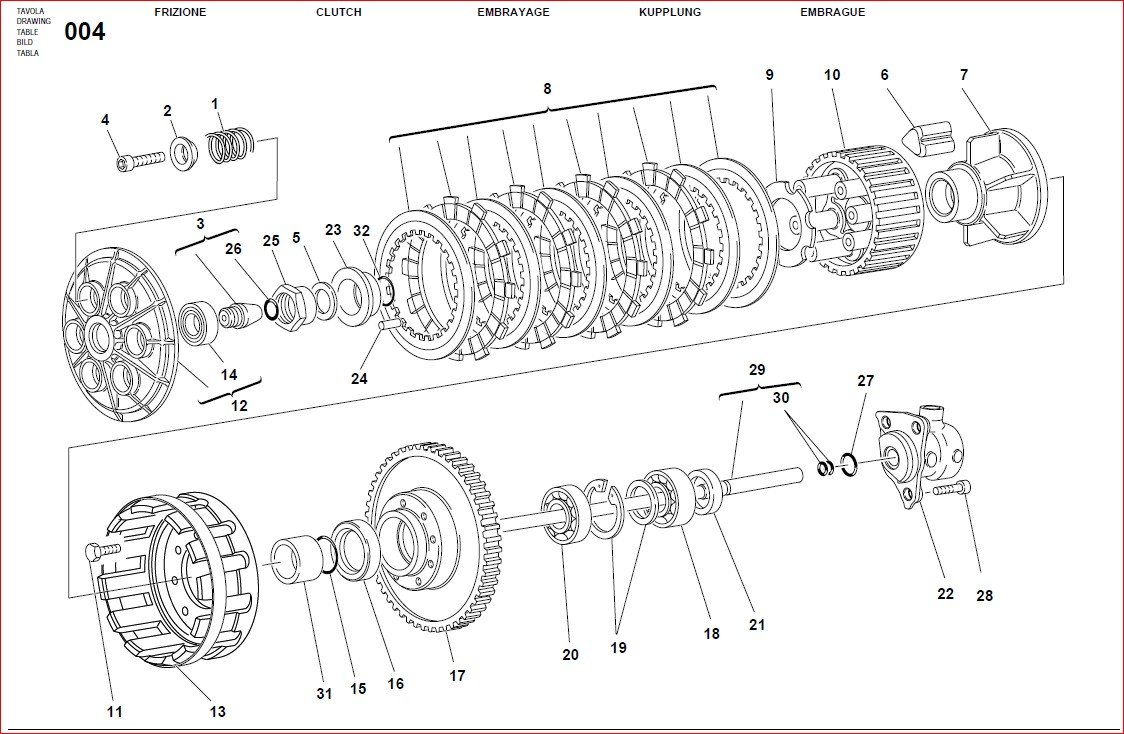 TAVOLA
DRAWING
TABLE
BILD
TABLA
004

FRIZIONE CLUTCH EMBRAYAGE KUPPLUNG EMBRAGUE

4 2 1 8 9 10 6 7

3 26 25 5 23 32

14 12 24

29 30 27

11 13 31 15 16 17 20 19 18 21 22 28