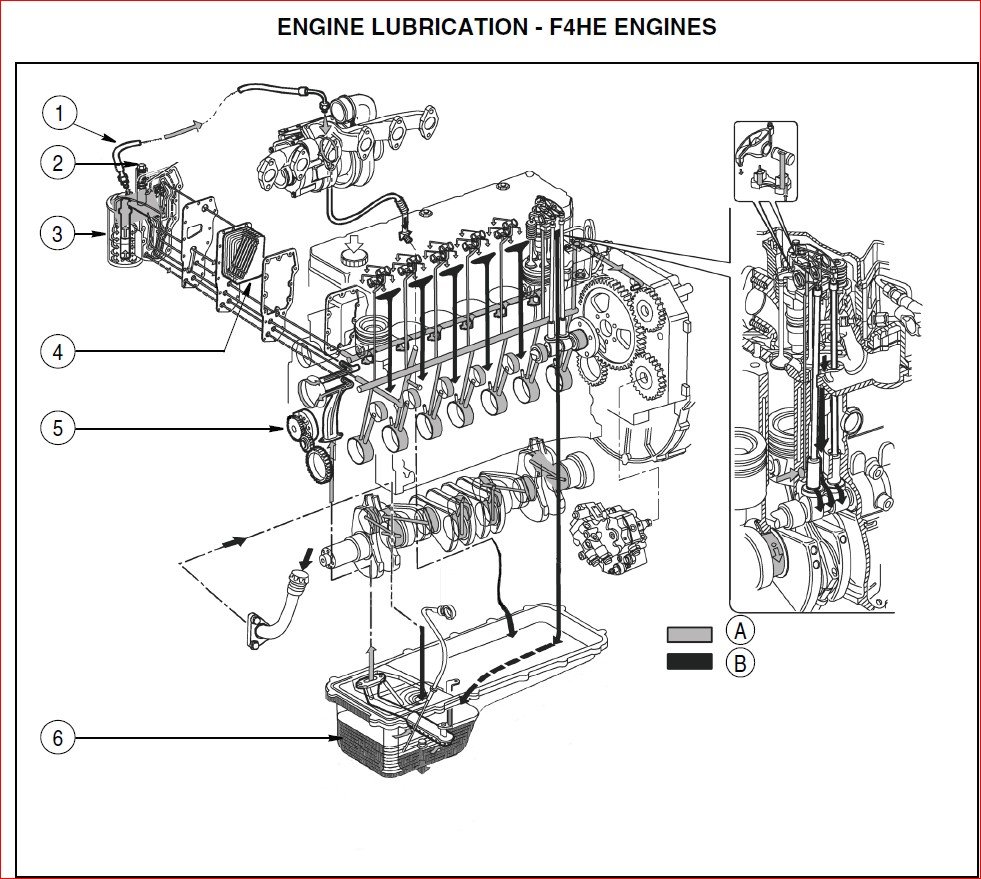 ENGINE LUBRICATION - F4HE ENGINES

1
2
3
4
5
6

A
B