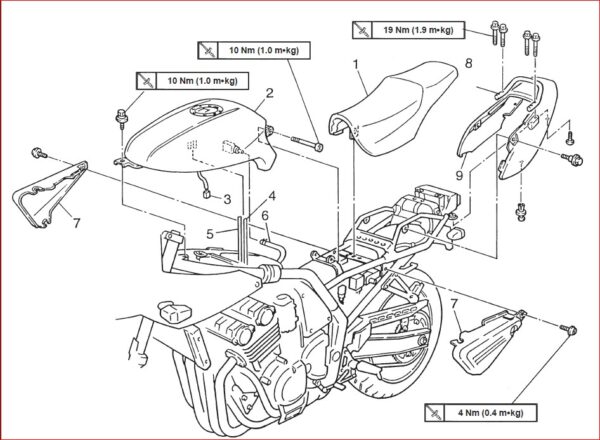 19 Nm (1.9 m•kg)

10 Nm (1.0 m•kg)

10 Nm (1.0 m•kg)

1

8

2

9

3

4

7

5

6

7

4 Nm (0.4 m•kg)