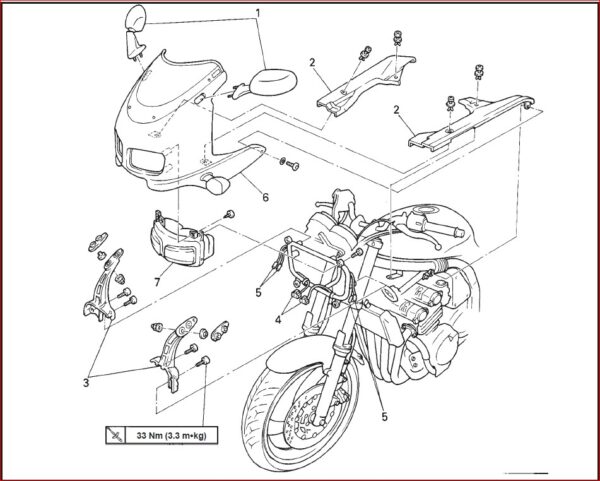 1
2
2
6
7
5
4
3
5
33 Nm (3.3 m•kg)